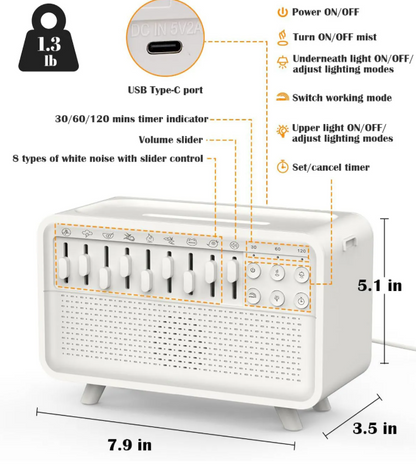 1.3 lb

DC IN 5V2A

USB Type-C port

Power ON/OFF

Turn ON/OFF mist

Underneath light ON/OFF/ adjust lighting modes

Switch working mode

Upper light ON/OFF/ adjust lighting modes

Set/cancel timer

30/60/120 mins timer indicator

Volume slider

8 types of white noise with slider control

30 60 120

5.1 in

3.5 in

7.9 in