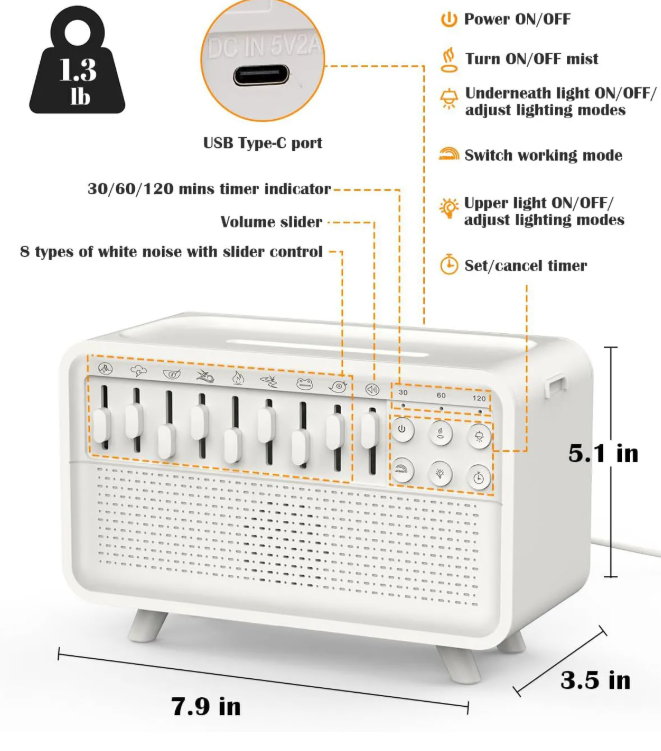 1.3
lb

DC IN 5V2A

USB Type-C port

Power ON/OFF

Turn ON/OFF mist

Underneath light ON/OFF/ adjust lighting modes

Switch working mode

Upper light ON/OFF/ adjust lighting modes

Set/cancel timer

30/60/120 mins timer indicator

Volume slider

8 types of white noise with slider control

30 60 120

5.1 in

3.5 in

7.9 in